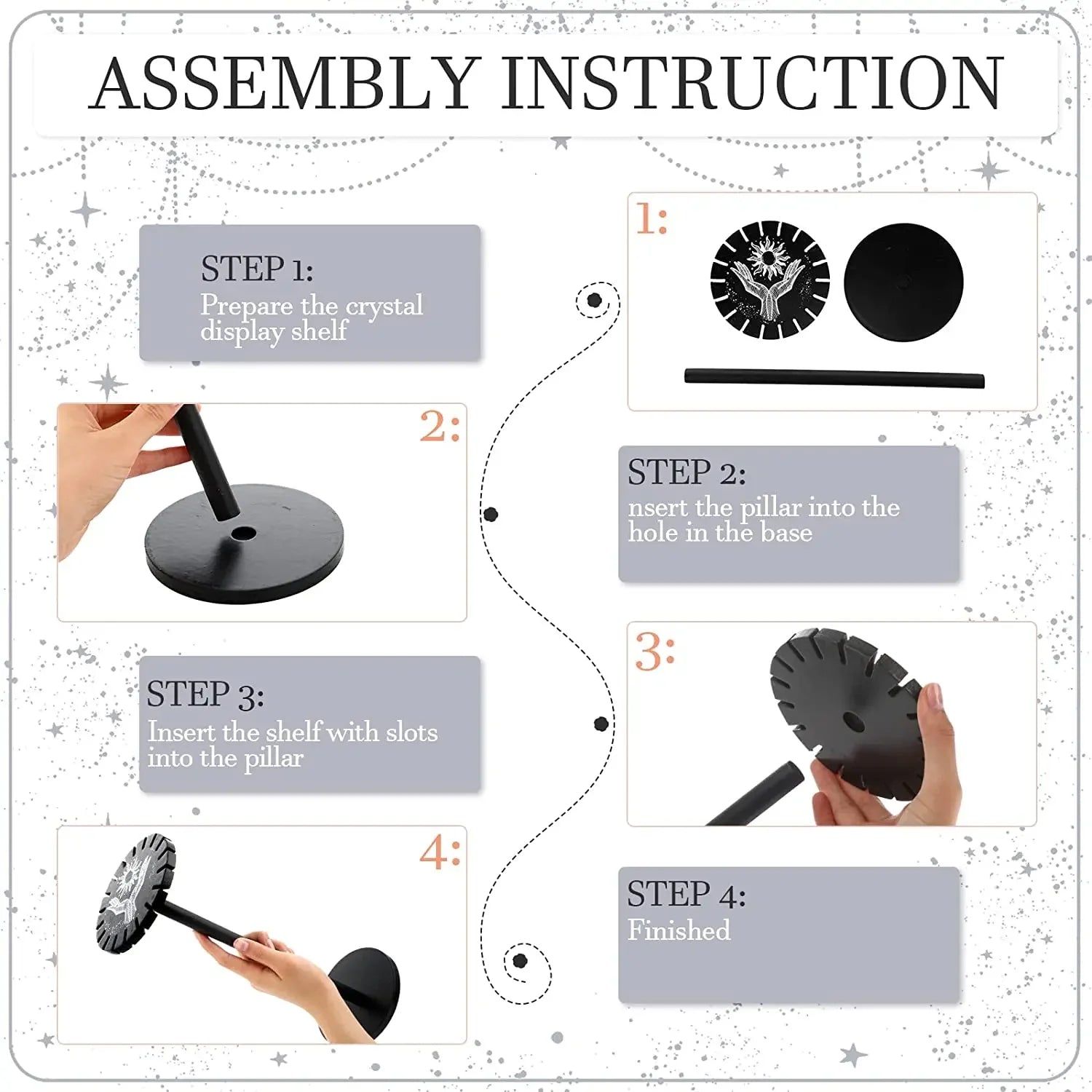 ASSEMBLY INSTRUCTION

STEP 1:
Prepare the crystal display shelf

1:

2:

STEP 2:
nsert the pillar into the hole in the base

STEP 3:
Insert the shelf with slots into the pillar

3:

4:

STEP 4:
Finished